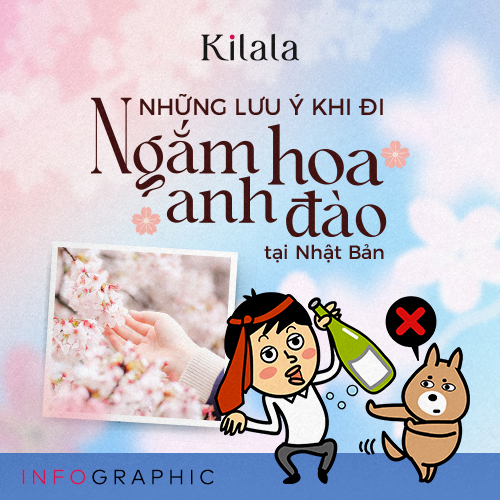 Kilala

NHỮNG LƯU Ý KHI ĐI
Ngắm hoa anh đào
tại Nhật Bản

INFOGRAPHIC