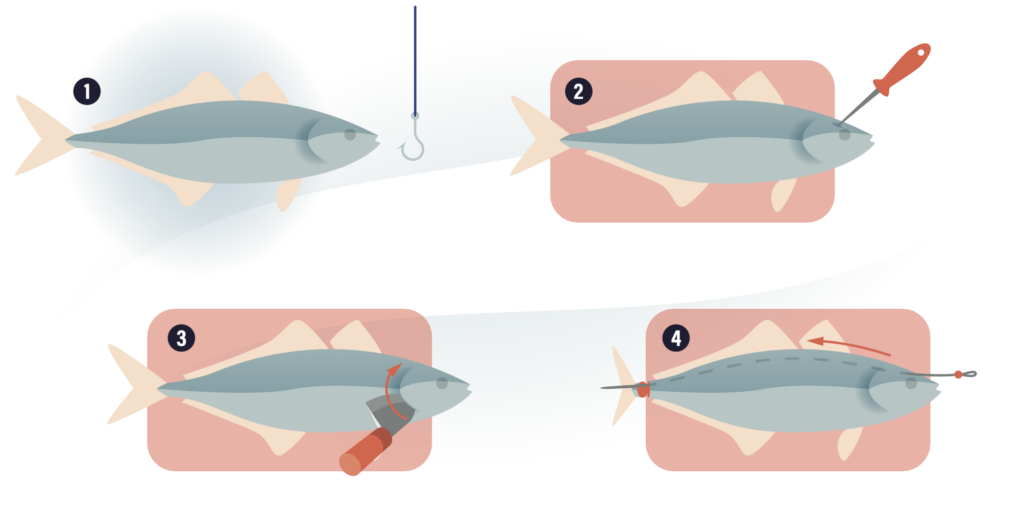 1

2

3

4