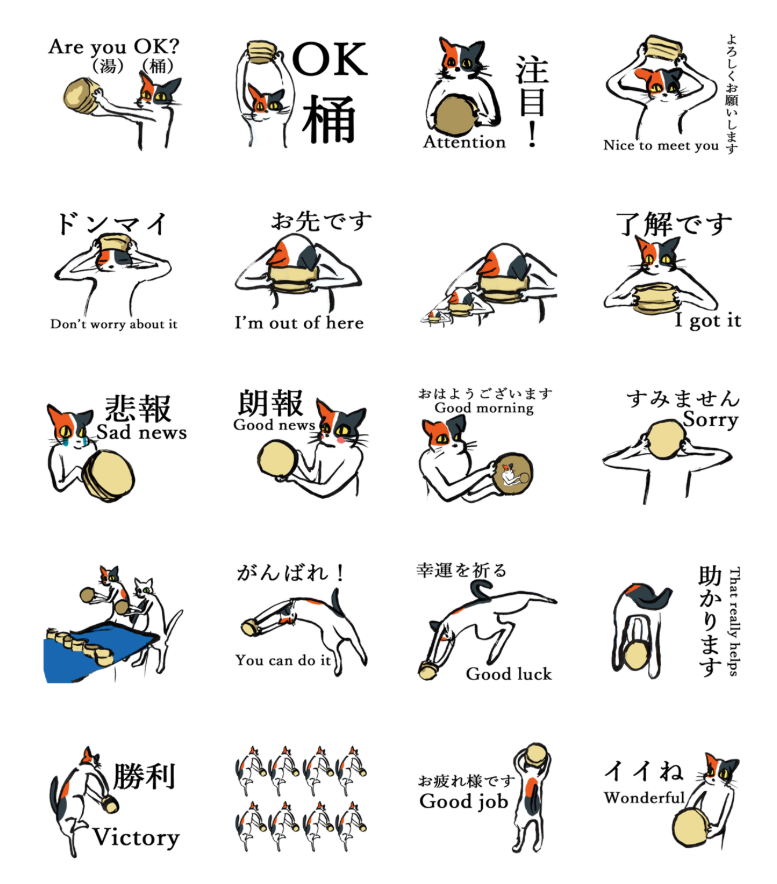 Are you OK?
（湯）（桶）

OK
桶

注目！
Attention

よろしくお願いします
Nice to meet you

ドンマイ
Don't worry about it

お先です
I'm out of here

了解です
I got it

悲報
Sad news

朗報
Good news

おはようございます
Good morning

すみません
Sorry

がんばれ！
You can do it

幸運を祈る
Good luck

助かります
That really helps

勝利
Victory

お疲れ様です
Good job

イイね
Wonderful